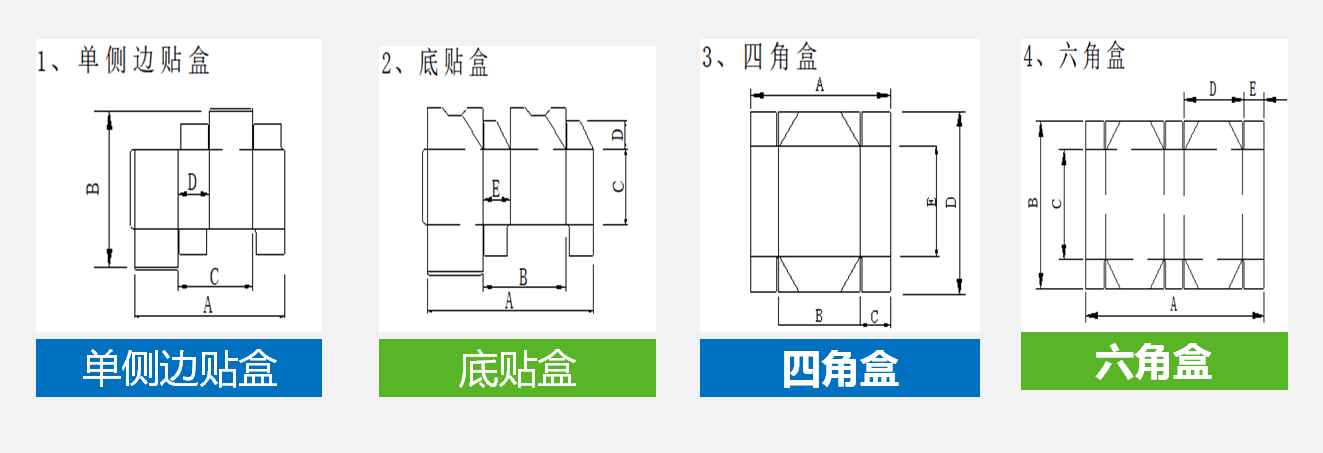 1、单侧边贴盒

B
D
C
A

单侧边贴盒

2、底贴盒

D
C
E
B
A

底贴盒

3、四角盒

A
E
D
B
C

四角盒

4、六角盒

D
E
B
C
A

六角盒